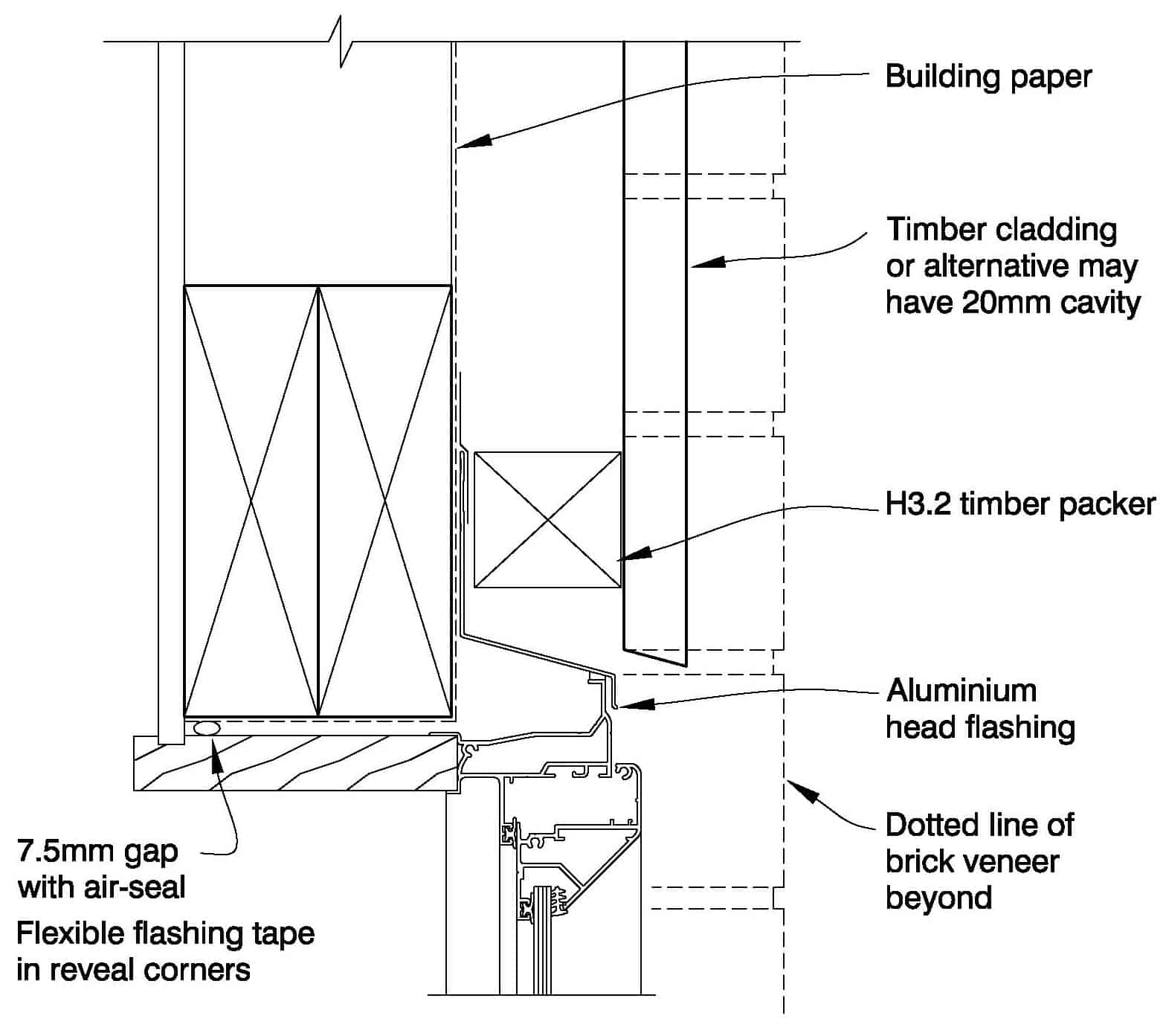 Building paper

Timber cladding or alternative may have 20mm cavity

H3.2 timber packer

Aluminium head flashing

Dotted line of brick veneer beyond

7.5mm gap with air-seal

Flexible flashing tape in reveal corners